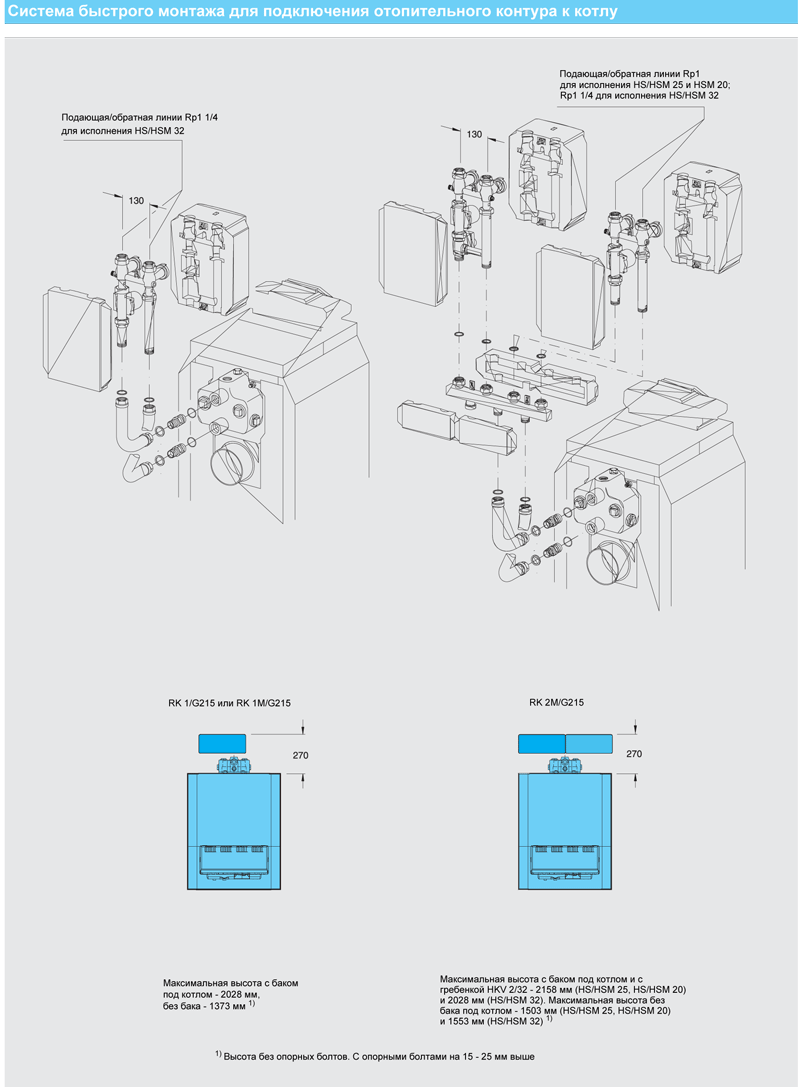 Система быстрого монтажа для подключения отопительного контура к котлу

Подающая/обратная линии Rp1 1/4 для исполнения HS/HSM 32

130

Подающая/обратная линии Rp1 для исполнения HS/HSM 25 и HSM 20; Rp1 1/4 для исполнения HS/HSM 32

130

RK 1/G215 или RK 1M/G215

270

RK 2M/G215

270

Максимальная высота с баком под котлом - 2028 мм, без бака - 1373 мм $^{1)}$

Максимальная высота с баком под котлом и с гребенкой HKV 2/32 - 2158 мм (HS/HSM 25, HS/HSM 20) и 2028 мм (HS/HSM 32). Максимальная высота без бака под котлом - 1503 мм (HS/HSM 25, HS/HSM 20) и 1553 мм (HS/HSM 32) $^{1)}$

$^{1)}$ Высота без опорных болтов. С опорными болтами на 15 - 25 мм выше